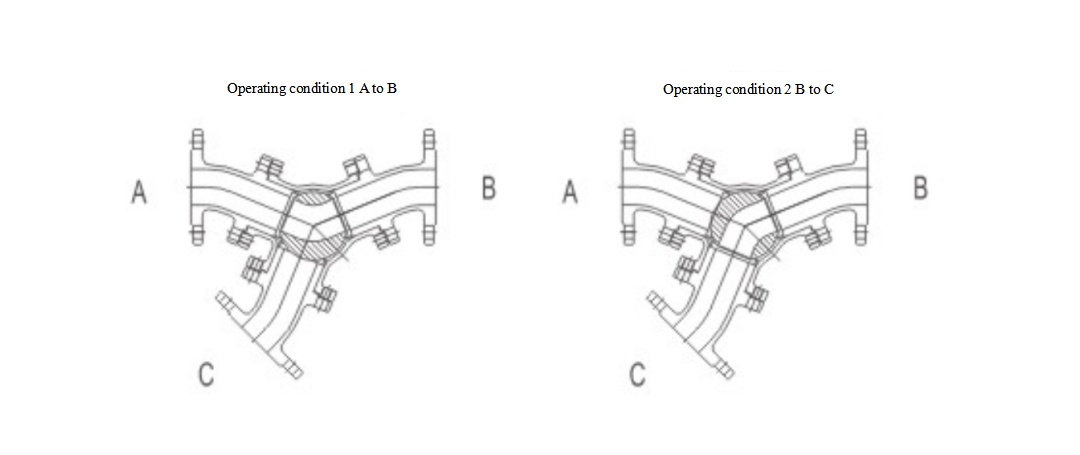 Operating condition 1 A to B

A

B

C

Operating condition 2 B to C

A

B

C